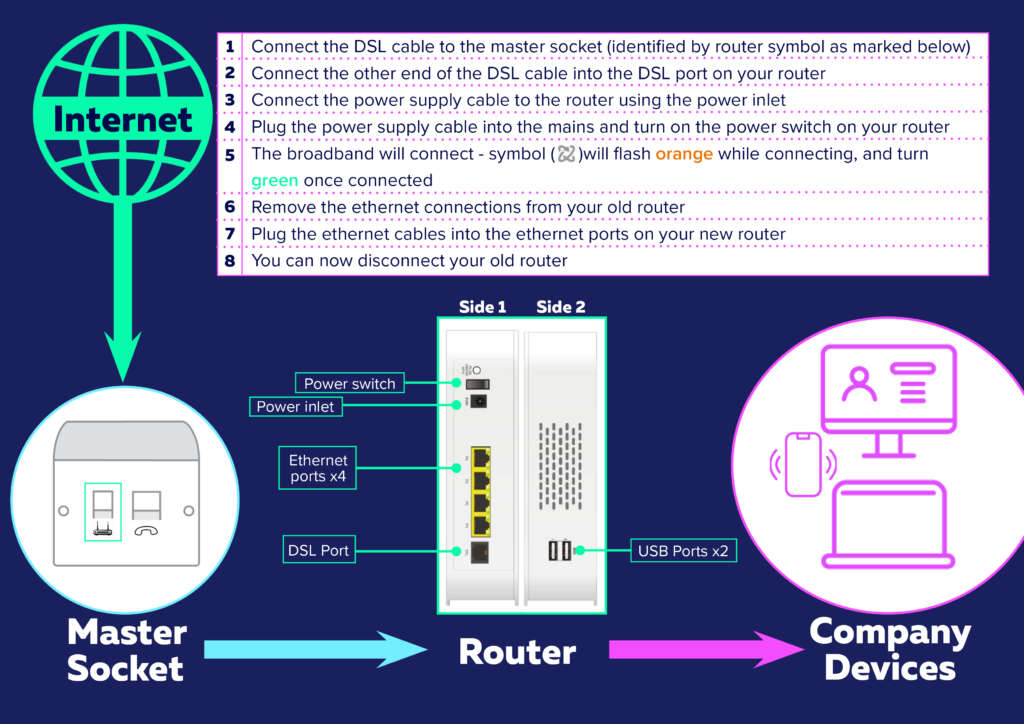 Internet

| 1 | Connect the DSL cable to the master socket (identified by router symbol as marked below) |
|---|---|
| 2 | Connect the other end of the DSL cable into the DSL port on your router |
| 3 | Connect the power supply cable to the router using the power inlet |
| 4 | Plug the power supply cable into the mains and turn on the power switch on your router |
| 5 | The broadband will connect - symbol ( )will flash orange while connecting, and turn green once connected |
| 6 | Remove the ethernet connections from your old router |
| 7 | Plug the ethernet cables into the ethernet ports on your new router |
| 8 | You can now disconnect your old router |

Side 1 Side 2

Power switch

Power inlet

Ethernet ports x4

DSL Port

USB Ports x2

Master Socket

Router

Company Devices